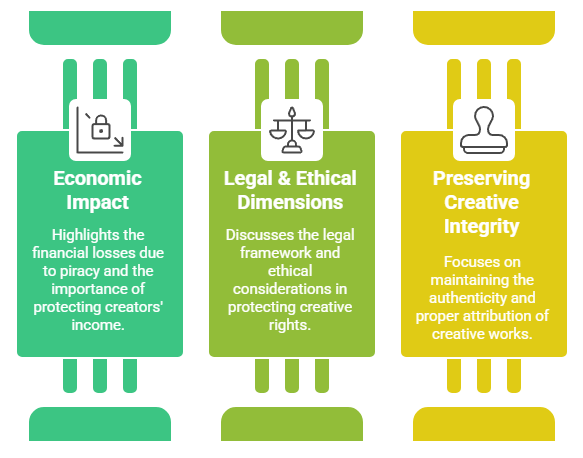 Economic Impact

Highlights the financial losses due to piracy and the importance of protecting creators' income.

Legal & Ethical Dimensions

Discusses the legal framework and ethical considerations in protecting creative rights.

Preserving Creative Integrity

Focuses on maintaining the authenticity and proper attribution of creative works.